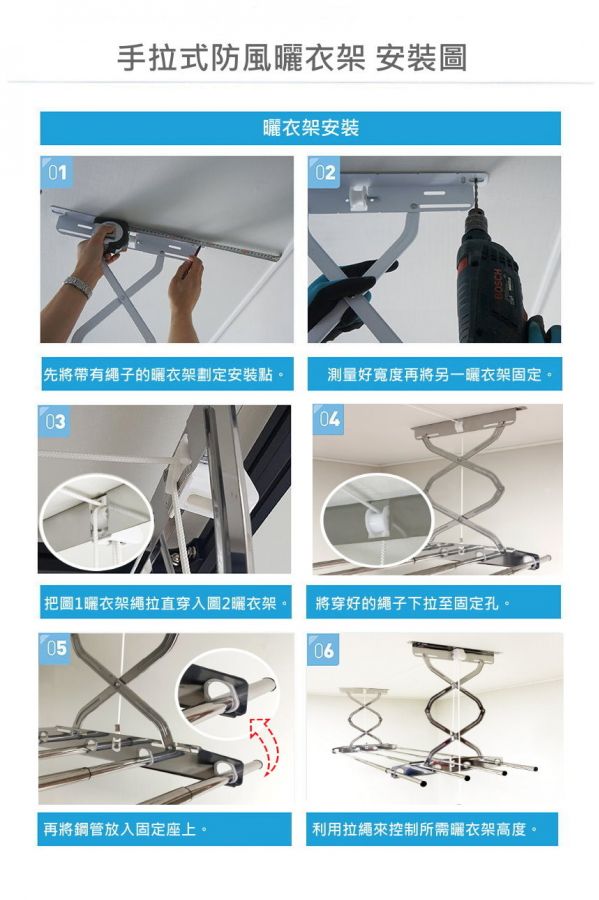 手拉式防風曬衣架 安裝圖

曬衣架安裝

01

先將帶有繩子的曬衣架劃定安裝點。

02

BOSCH

測量好寬度再將另一曬衣架固定。

03

把圖1曬衣架繩拉直穿入圖2曬衣架。

04

將穿好的繩子下拉至固定孔。

05

再將鋼管放入固定座上。

06

利用拉繩來控制所需曬衣架高度。